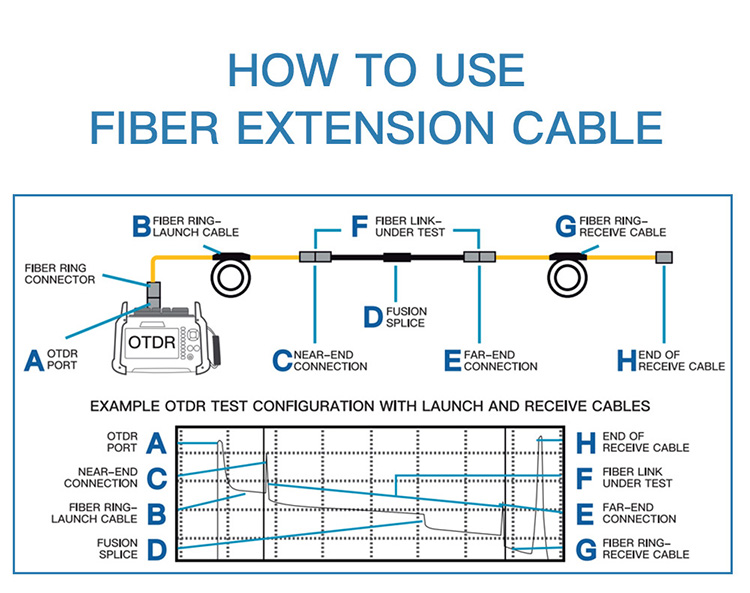 HOW TO USE
FIBER EXTENSION CABLE

B FIBER RING-LAUNCH CABLE

F FIBER LINK-UNDER TEST

G FIBER RING-RECEIVE CABLE

FIBER RING CONNECTOR

OTDR

A OTDR PORT

D FUSION SPLICE

C NEAR-END CONNECTION

E FAR-END CONNECTION

H END OF RECEIVE CABLE

EXAMPLE OTDR TEST CONFIGURATION WITH LAUNCH AND RECEIVE CABLES

OTDR PORT A

NEAR-END CONNECTION C

FIBER RING-LAUNCH CABLE B

FUSION SPLICE D

H END OF RECEIVE CABLE

F FIBER LINK UNDER TEST

E FAR-END CONNECTION

G FIBER RING-RECEIVE CABLE